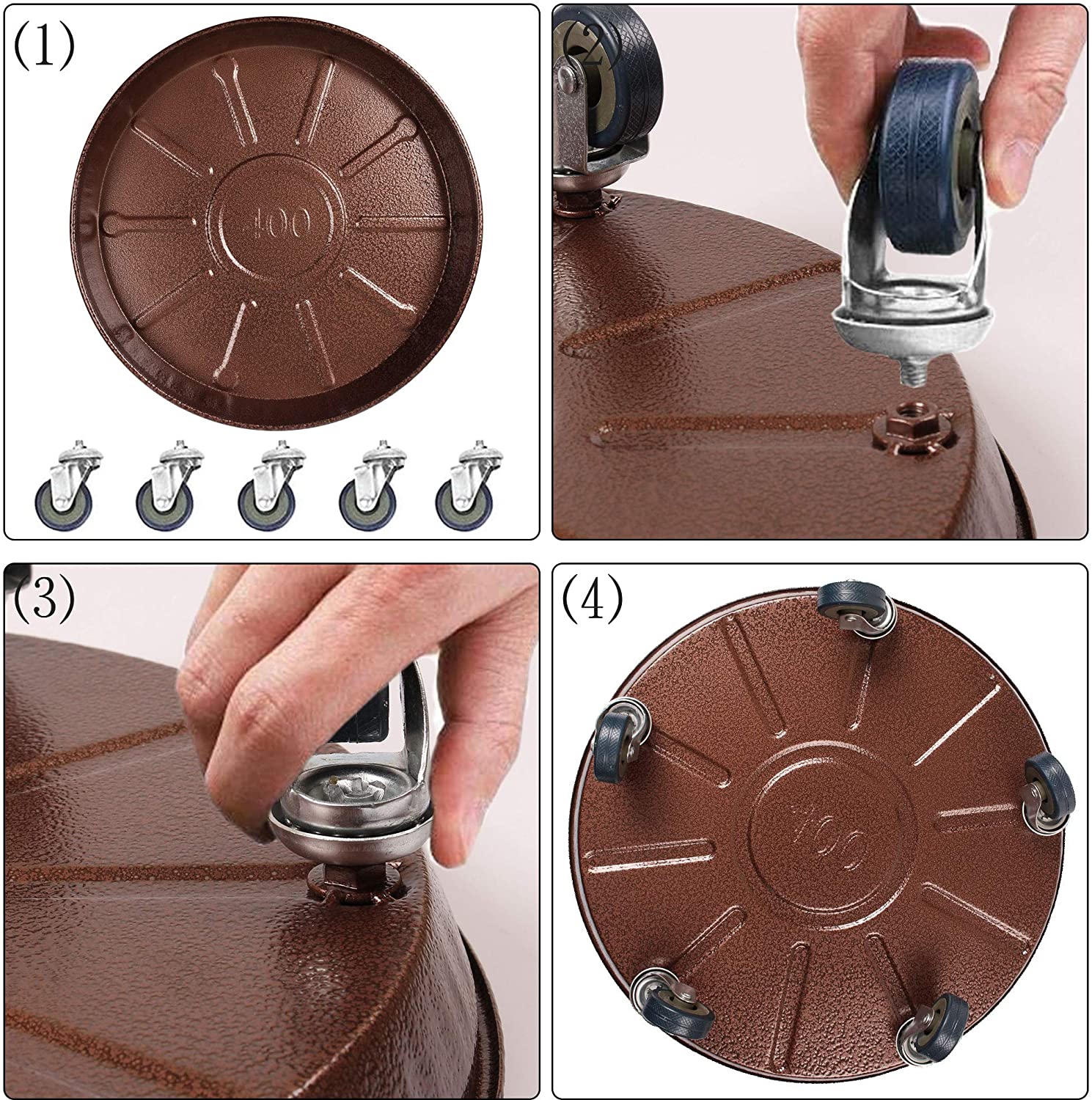 (1)

400

(2)

(3)

(4)

400