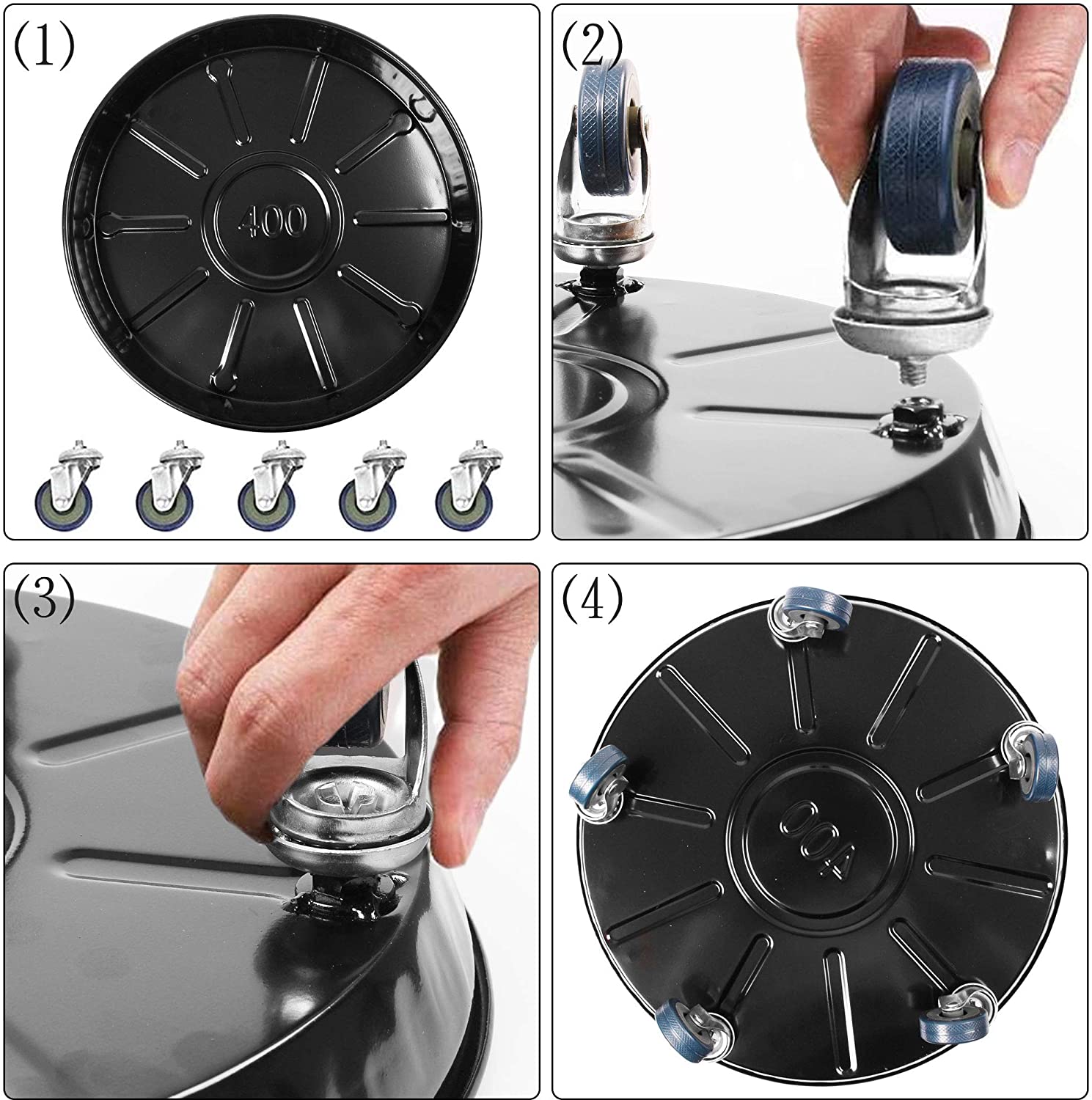 (1)

400

(2)

(3)

(4)

400