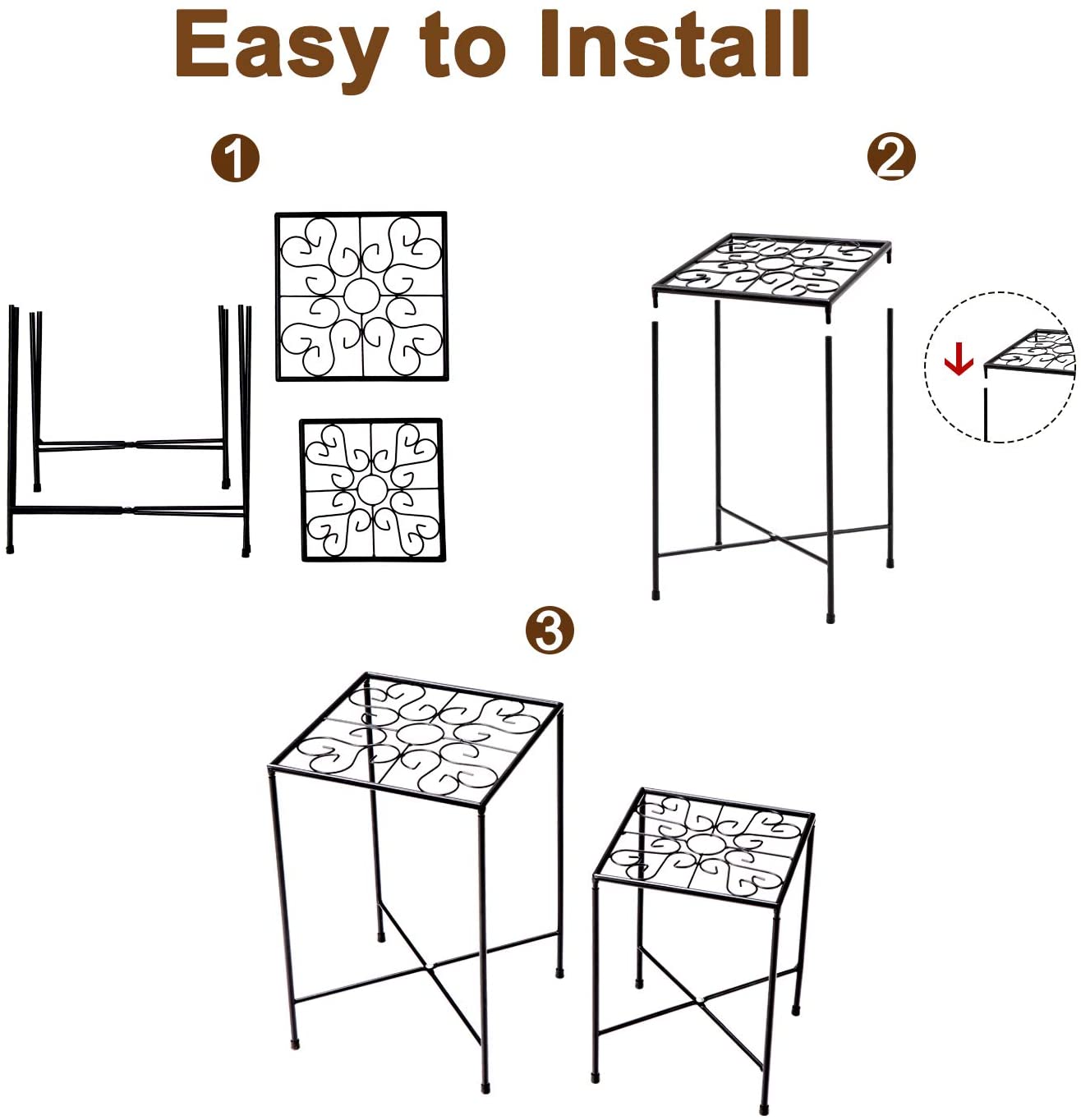 Easy to Install

1

2

3