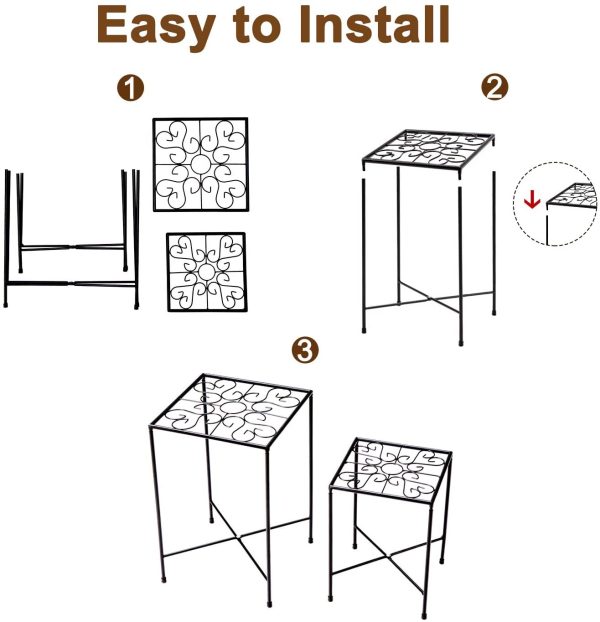 Easy to Install

1

2

3