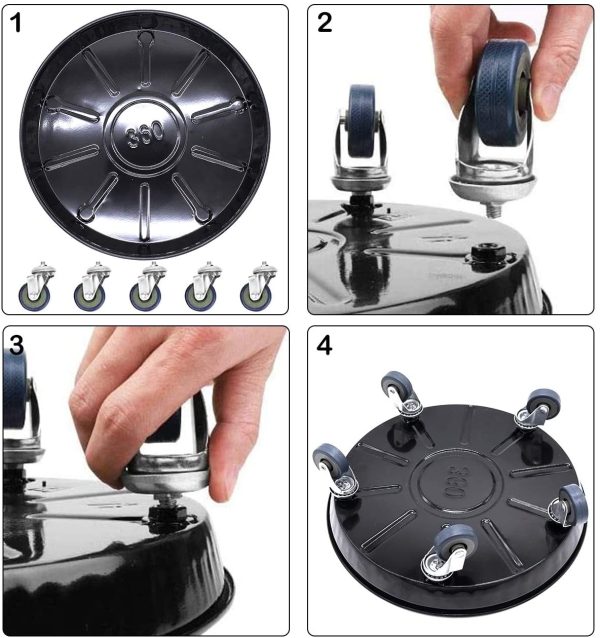 1

360

2

3

4

360