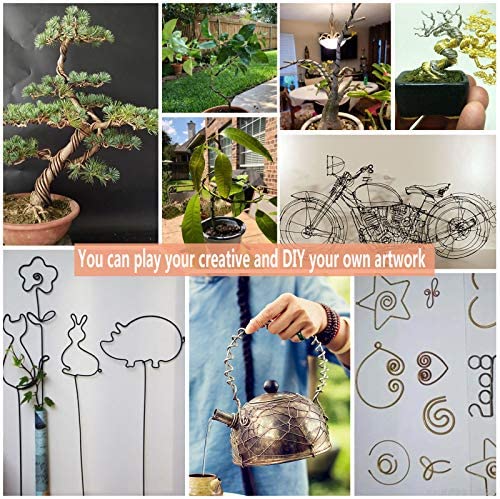 You can play your creative and DIY your own artwork