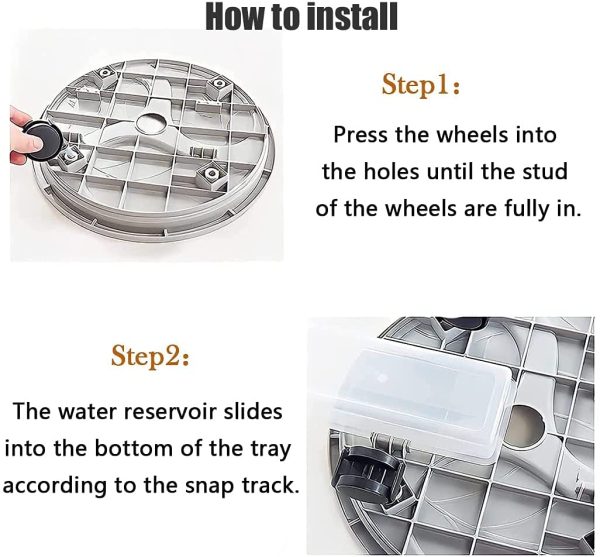 How to install

Step1:

Press the wheels into the holes until the stud of the wheels are fully in.

Step2:

The water reservoir slides into the bottom of the tray according to the snap track.