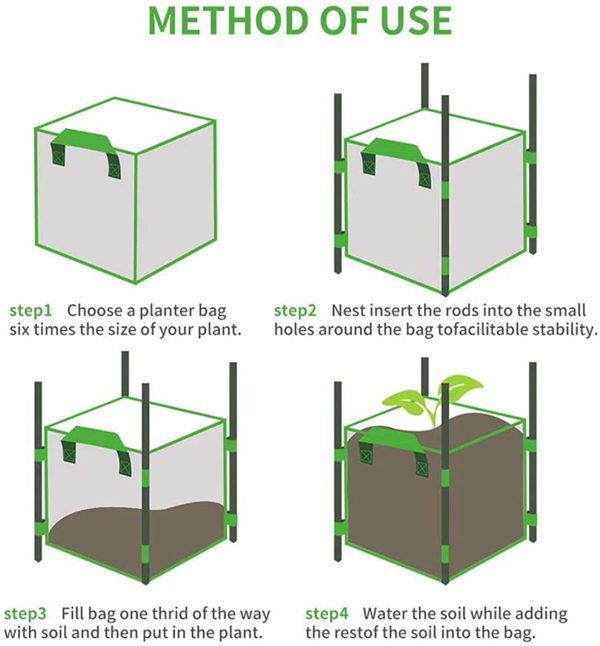 METHOD OF USE

step1 Choose a planter bag six times the size of your plant.

step2 Nest insert the rods into the small holes around the bag tofacilitable stability.

step3 Fill bag one thrid of the way with soil and then put in the plant.

step4 Water the soil while adding the restof the soil into the bag.