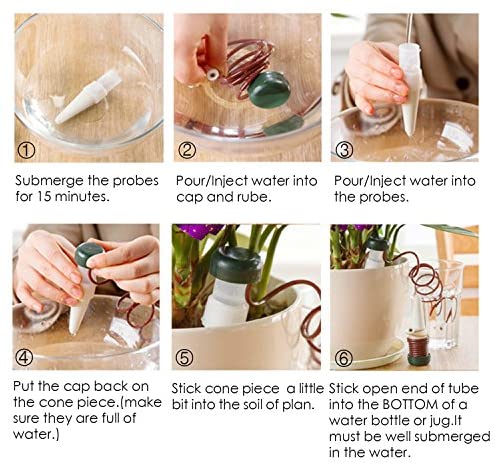 ①

Submerge the probes for 15 minutes.

②

Pour/Inject water into cap and rube.

③

Pour/Inject water into the probes.

④

Put the cap back on the cone piece.(make sure they are full of water.)

⑤

Stick cone piece a little bit into the soil of plan.

⑥

Stick open end of tube into the BOTTOM of a water bottle or jug.It must be well submerged in the water.