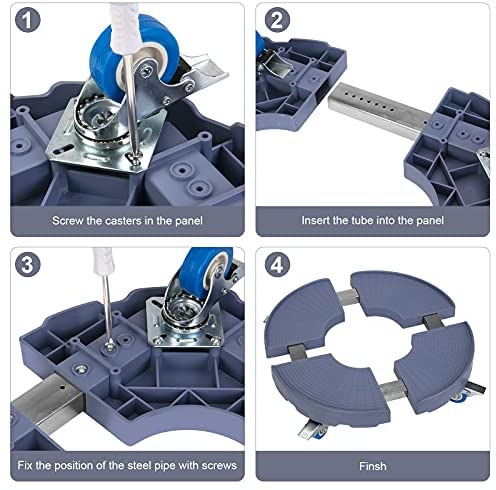 1

Screw the casters in the panel

2

Insert the tube into the panel

3

Fix the position of the steel pipe with screws

4

Finsh