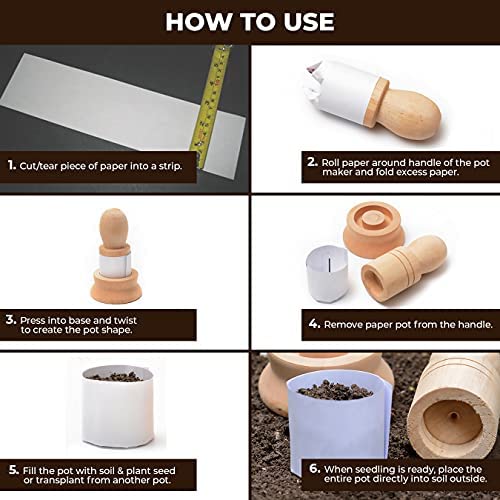 HOW TO USE

1. Cut/tear piece of paper into a strip.

2. Roll paper around handle of the pot maker and fold excess paper.

3. Press into base and twist to create the pot shape.

4. Remove paper pot from the handle.

5. Fill the pot with soil & plant seed or transplant from another pot.

6. When seedling is ready, place the entire pot directly into soil outside.