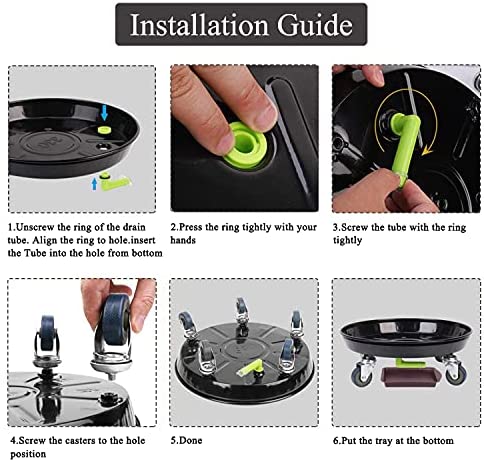 Installation Guide

1.Unscrew the ring of the drain tube. Align the ring to hole.insert the Tube into the hole from bottom

2.Press the ring tightly with your hands

3.Screw the tube with the ring tightly

4.Screw the casters to the hole position

5.Done

6.Put the tray at the bottom