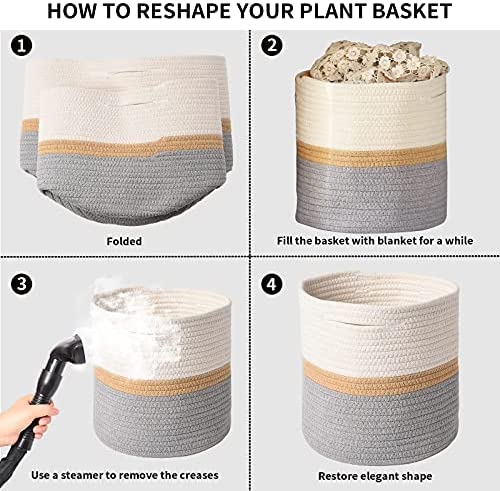 HOW TO RESHAPE YOUR PLANT BASKET

1

Folded

2

Fill the basket with blanket for a while

3

Use a steamer to remove the creases

4

Restore elegant shape