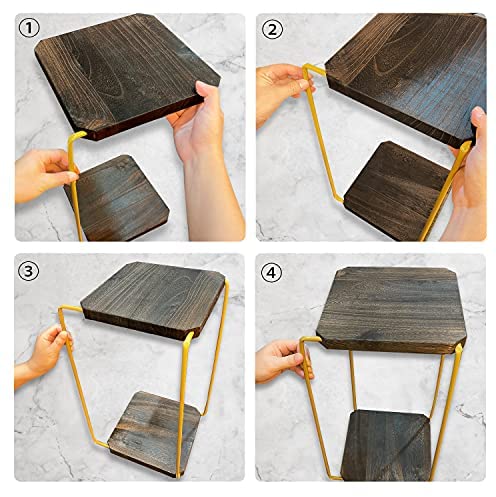 ①
②
③
④