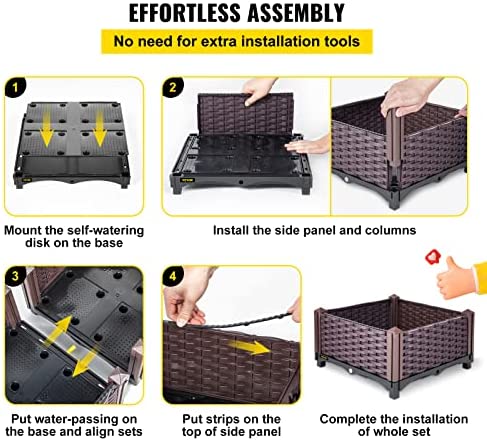 EFFORTLESS ASSEMBLY

No need for extra installation tools

1

Mount the self-watering disk on the base

2

Install the side panel and columns

3

Put water-passing on the base and align sets

4

Put strips on the top of side panel

Complete the installation of whole set