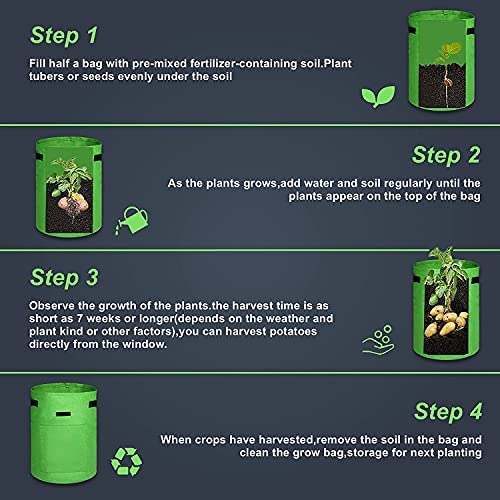 Step 1

Fill half a bag with pre-mixed fertilizer-containing soil.Plant tubers or seeds evenly under the soil

Step 2

As the plants grows,add water and soil regularly until the plants appear on the top of the bag

Step 3

Observe the growth of the plants.the harvest time is as short as 7 weeks or longer(depends on the weather and plant kind or other factors),you can harvest potatoes directly from the window.

Step 4

When crops have harvested,remove the soil in the bag and clean the grow bag,storage for next planting