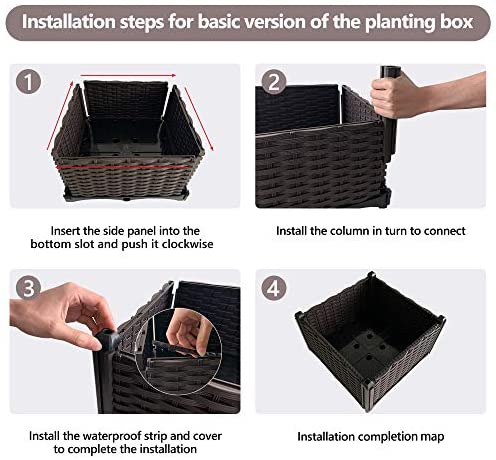 Installation steps for basic version of the planting box

1

Insert the side panel into the bottom slot and push it clockwise

2

Install the column in turn to connect

3

Install the waterproof strip and cover to complete the installation

4

Installation completion map