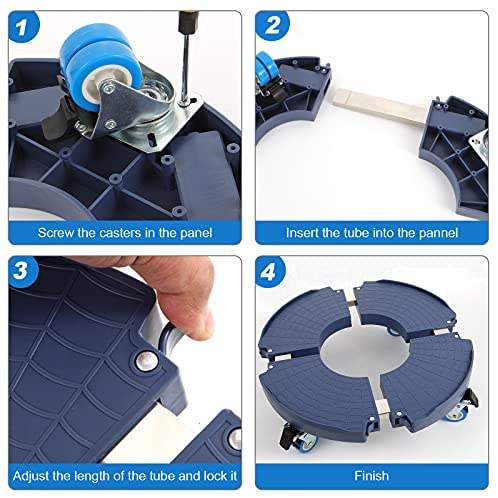 1

Screw the casters in the panel

2

Insert the tube into the pannel

3

Adjust the length of the tube and lock it

4

Finish