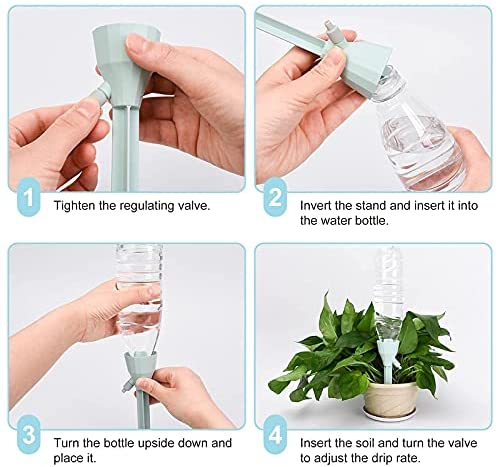 1 Tighten the regulating valve.

2 Invert the stand and insert it into the water bottle.

3 Turn the bottle upside down and place it.

4 Insert the soil and turn the valve to adjust the drip rate.