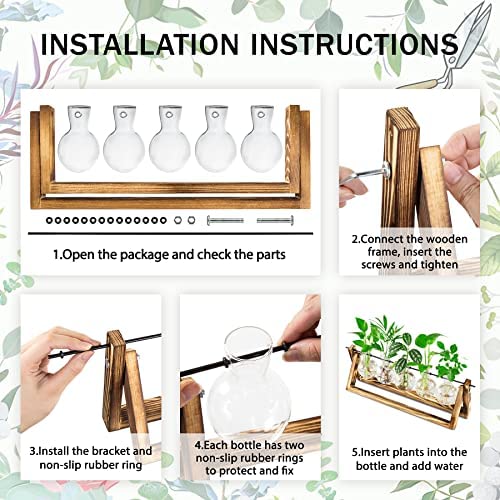 INSTALLATION INSTRUCTIONS

1.Open the package and check the parts

2.Connect the wooden frame, insert the screws and tighten

3.Install the bracket and non-slip rubber ring

4.Each bottle has two non-slip rubber rings to protect and fix

5.Insert plants into the bottle and add water