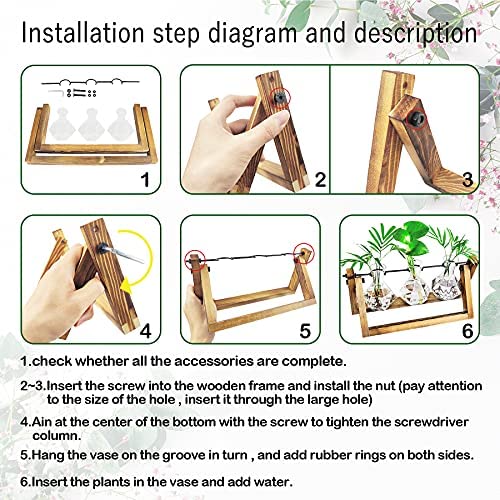 Installation step diagram and description

1

2

3

4

5

6

1.check whether all the accessories are complete.

2~3.Insert the screw into the wooden frame and install the nut (pay attention to the size of the hole , insert it through the large hole)

4.Ain at the center of the bottom with the screw to tighten the screwdriver column.

5.Hang the vase on the groove in turn , and add rubber rings on both sides.

6.Insert the plants in the vase and add water.