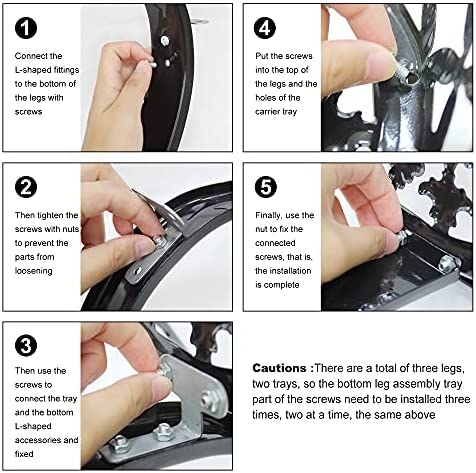 1

Connect the L-shaped fittings to the bottom of the legs with screws

2

Then tighten the screws with nuts to prevent the parts from loosening

3

Then use the screws to connect the tray and the bottom L-shaped accessories and fixed

4

Put the screws into the top of the legs and the holes of the carrier tray

5

Finally, use the nut to fix the connected screws, that is, the installation is complete

Cautions :There are a total of three legs, two trays, so the bottom leg assembly tray part of the screws need to be installed three times, two at a time, the same above