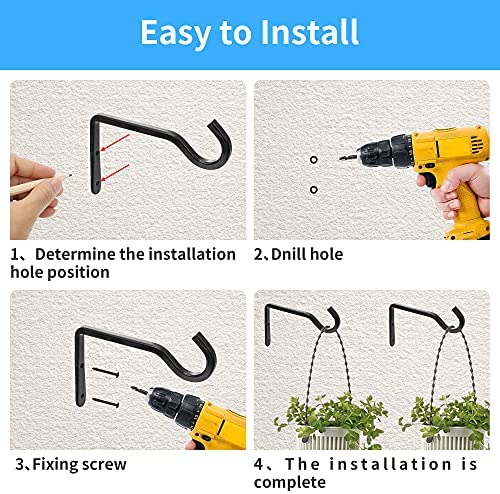 Easy to Install

1、Determine the installation hole position

2、Dnill hole

3、Fixing screw

4、The installation is complete