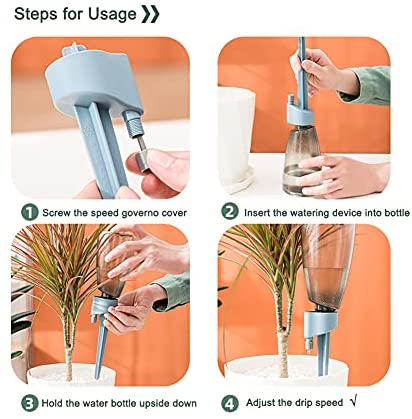 Steps for Usage ❯❯

1 Screw the speed governo cover

2 Insert the watering device into bottle

3 Hold the water bottle upside down

4 Adjust the drip speed √