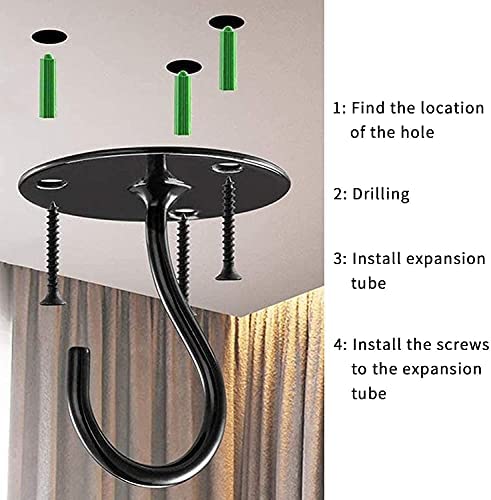 1: Find the location of the hole

2: Drilling

3: Install expansion tube

4: Install the screws to the expansion tube