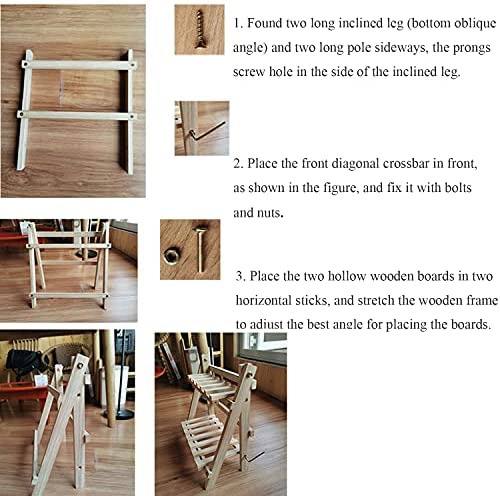 1. Found two long inclined leg (bottom oblique angle) and two long pole sideways, the prongs screw hole in the side of the inclined leg.

2. Place the front diagonal crossbar in front, as shown in the figure, and fix it with bolts and nuts.

3. Place the two hollow wooden boards in two horizontal sticks, and stretch the wooden frame to adiust the best angle for placing the boards.