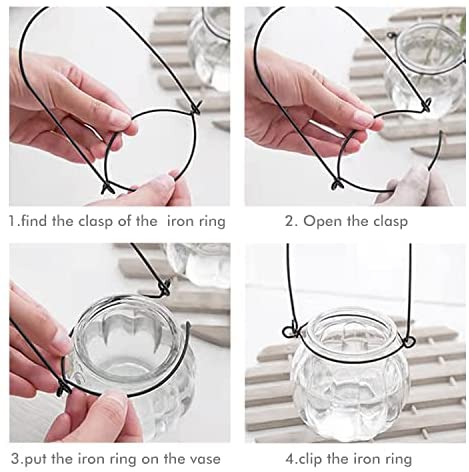 1.find the clasp of the iron ring

2. Open the clasp

3.put the iron ring on the vase

4.clip the iron ring