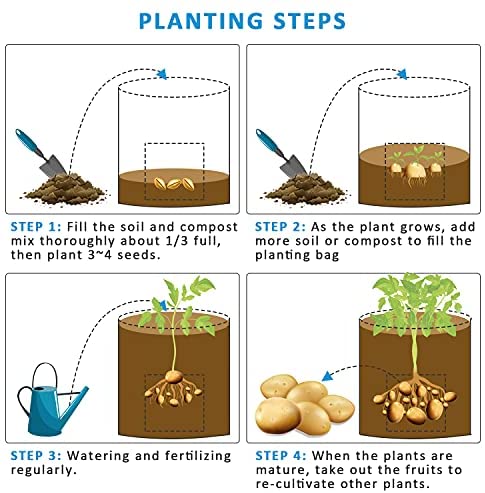 PLANTING STEPS

STEP 1: Fill the soil and compost mix thoroughly about 1/3 full, then plant 3~4 seeds.

STEP 2: As the plant grows, add more soil or compost to fill the planting bag

STEP 3: Watering and fertilizing regularly.

STEP 4: When the plants are mature, take out the fruits to re-cultivate other plants.