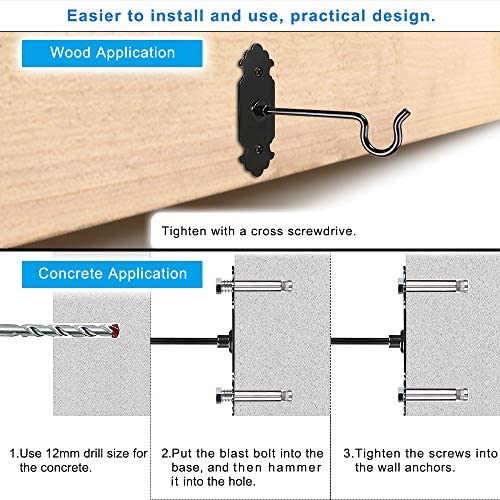 Easier to install and use, practical design.

Wood Application

Tighten with a cross screwdrive.

Concrete Application

1.Use 12mm drill size for the concrete.

2.Put the blast bolt into the base, and then hammer it into the hole.

3.Tighten the screws into the wall anchors.