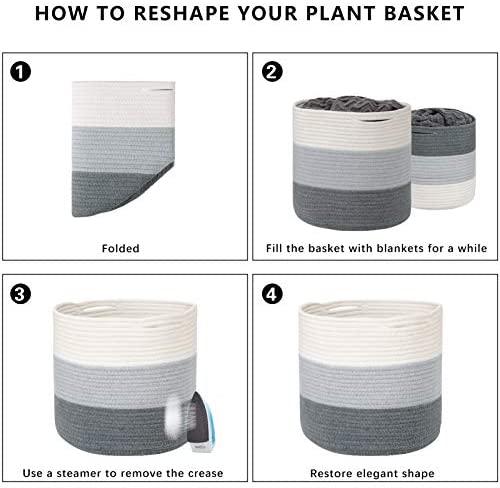 HOW TO RESHAPE YOUR PLANT BASKET

1

Folded

2

Fill the basket with blankets for a while

3

Use a steamer to remove the crease

4

Restore elegant shape