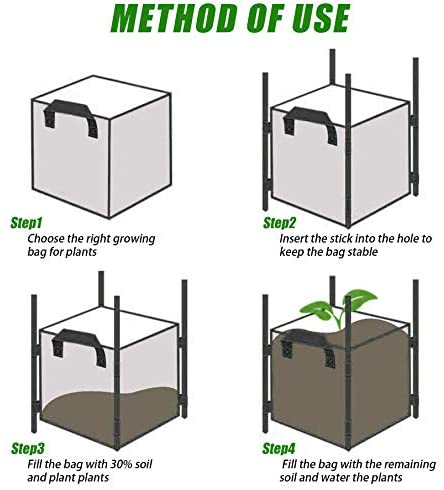 METHOD OF USE

Step1
Choose the right growing bag for plants

Step2
Insert the stick into the hole to keep the bag stable

Step3
Fill the bag with 30% soil and plant plants

Step4
Fill the bag with the remaining soil and water the plants