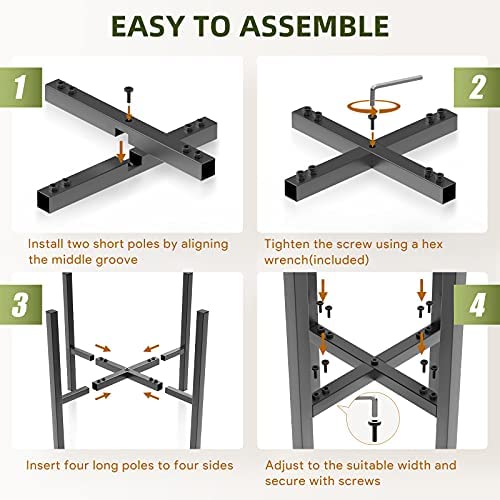 EASY TO ASSEMBLE

1

Install two short poles by aligning the middle groove

2

Tighten the screw using a hex wrench(included)

3

Insert four long poles to four sides

4

Adjust to the suitable width and secure with screws