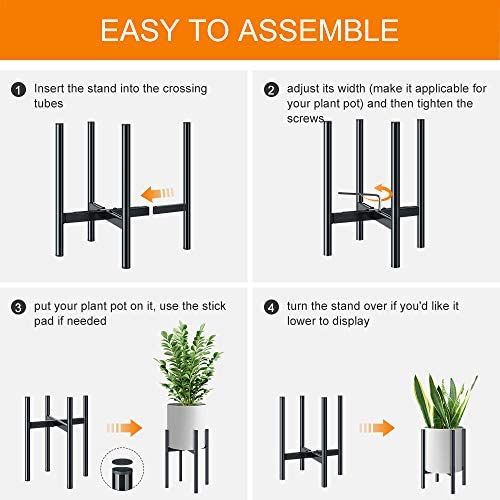 EASY TO ASSEMBLE

1 Insert the stand into the crossing tubes

2 adjust its width (make it applicable for your plant pot) and then tighten the screws

3 put your plant pot on it, use the stick pad if needed

4 turn the stand over if you'd like it lower to display