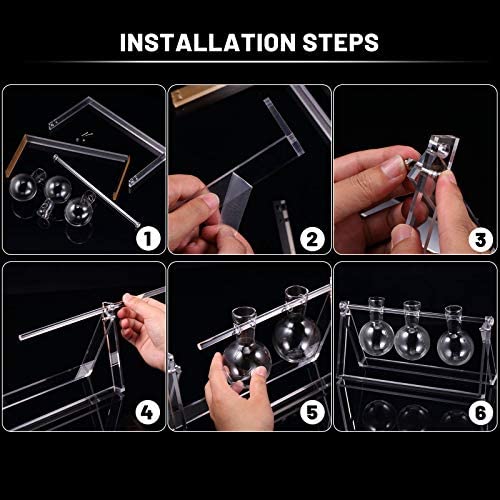 INSTALLATION STEPS

1

2

3

4

5

6