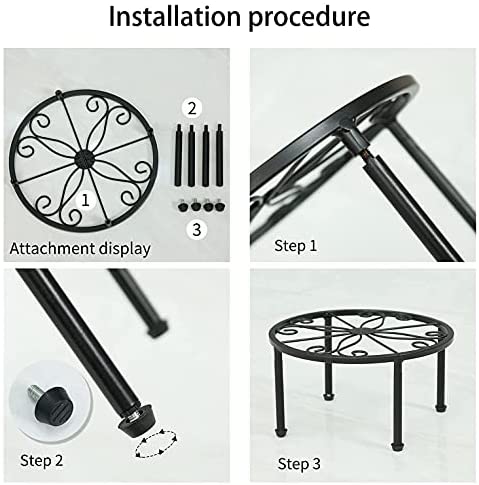 Installation procedure

2

1

3

Attachment display

Step 1

Step 2

Step 3