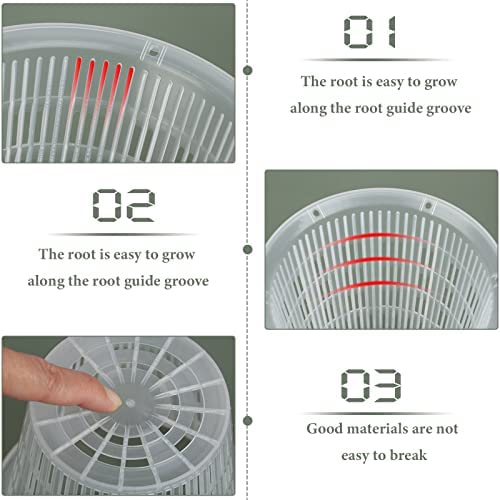 01

The root is easy to grow along the root guide groove

02

The root is easy to grow along the root guide groove

03

Good materials are not easy to break