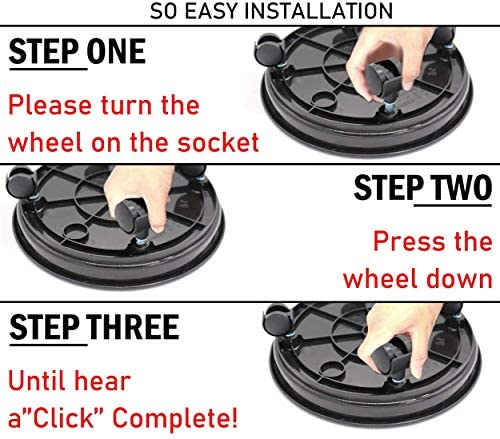 SO EASY INSTALLATION

STEP ONE

Please turn the wheel on the socket

STEP TWO

Press the wheel down

STEP THREE

Until hear a"Click" Complete!