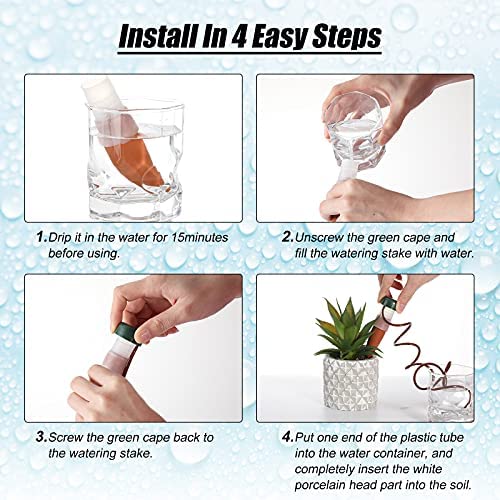 Install In 4 Easy Steps

1.Drip it in the water for 15minutes before using.

2.Unscrew the green cape and fill the watering stake with water.

3.Screw the green cape back to the watering stake.

4.Put one end of the plastic tube into the water container, and completely insert the white porcelain head part into the soil.