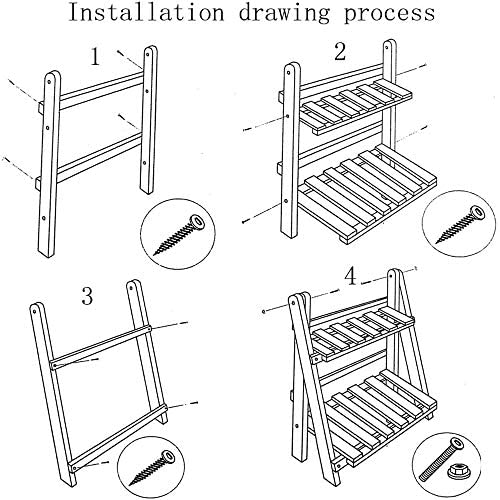 Installation drawing process

1

2

3

4