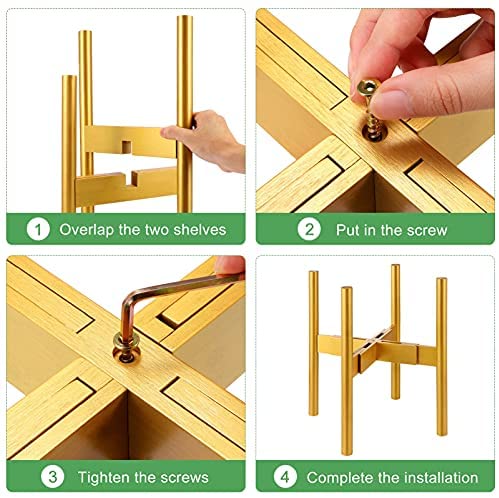 1 Overlap the two shelves

2 Put in the screw

3 Tighten the screws

4 Complete the installation