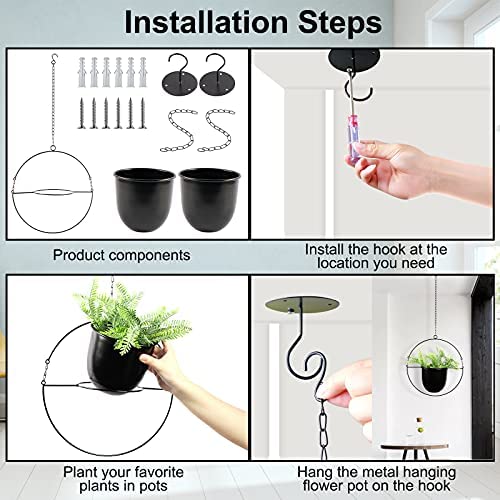 Installation Steps

Product components

Install the hook at the location you need

Plant your favorite plants in pots

Hang the metal hanging flower pot on the hook