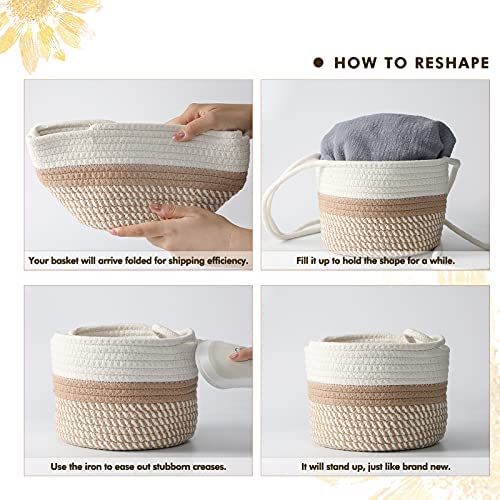 HOW TO RESHAPE

Your basket will arrive folded for shipping efficiency.

Fill it up to hold the shape for a while.

Use the iron to ease out stubborn creases.

It will stand up, just like brand new.