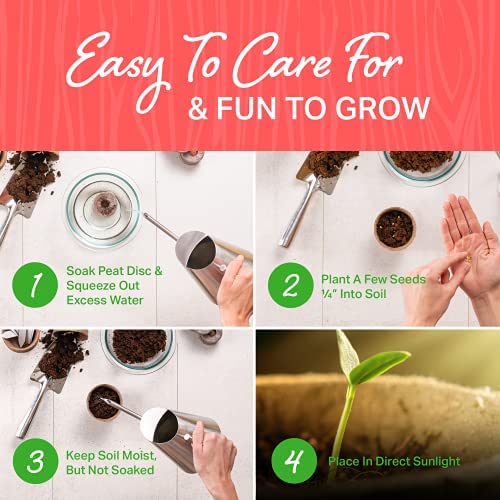 Easy To Care For
& FUN TO GROW

1 Soak Peat Disc & Squeeze Out Excess Water

2 Plant A Few Seeds ¼" Into Soil

3 Keep Soil Moist, But Not Soaked

4 Place In Direct Sunlight