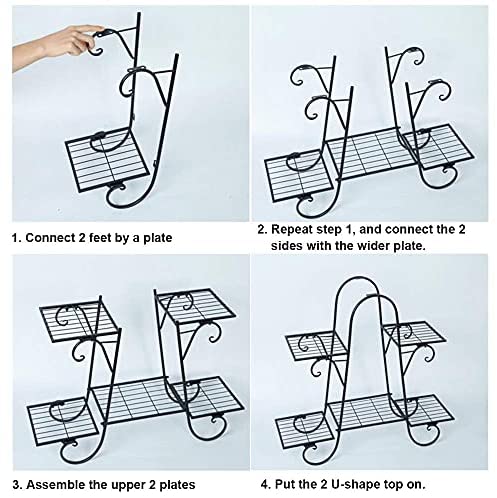 1. Connect 2 feet by a plate

2. Repeat step 1, and connect the 2 sides with the wider plate.

3. Assemble the upper 2 plates

4. Put the 2 U-shape top on.