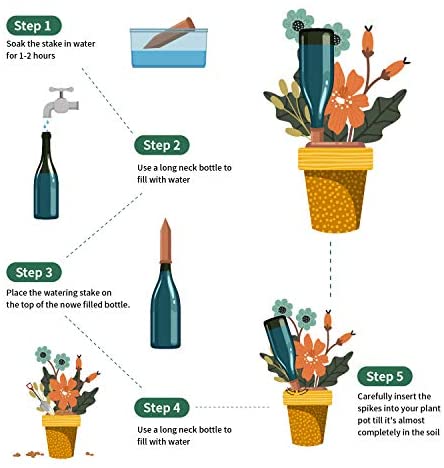 Step 1
Soak the stake in water for 1-2 hours

Step 2
Use a long neck bottle to fill with water

Step 3
Place the watering stake on the top of the nowe filled bottle.

Step 4
Use a long neck bottle to fill with water

Step 5
Carefully insert the spikes into your plant pot till it's almost completely in the soil