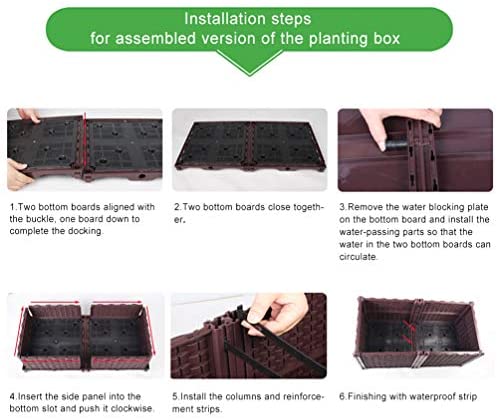 Installation steps
for assembled version of the planting box

1.Two bottom boards aligned with the buckle, one board down to complete the docking.

2.Two bottom boards close together.

3.Remove the water blocking plate on the bottom board and install the water-passing parts so that the water in the two bottom boards can circulate.

4.Insert the side panel into the bottom slot and push it clockwise.

5.Install the columns and reinforcement strips.

6.Finishing with waterproof strip