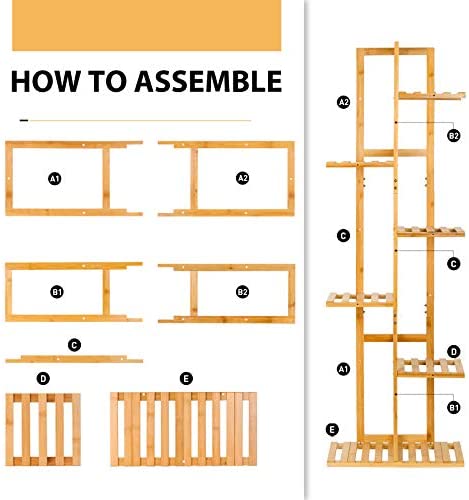 HOW TO ASSEMBLE

A1

A2

B1

B2

C

D

E

A2

B2

C

C

D

A1

B1

E