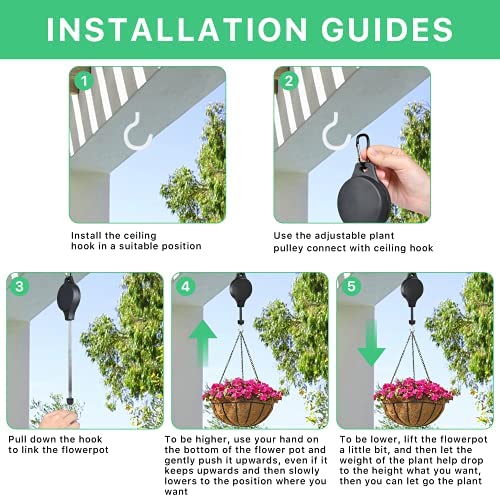 INSTALLATION GUIDES

1

Install the ceiling hook in a suitable position

2

Use the adjustable plant pulley connect with ceiling hook

3

Pull down the hook to link the flowerpot

4

To be higher, use your hand on the bottom of the flower pot and gently push it upwards, even if it keeps upwards and then slowly lowers to the position where you want

5

To be lower, lift the flowerpot a little bit, and then let the weight of the plant help drop to the height what you want, then you can let go the plant