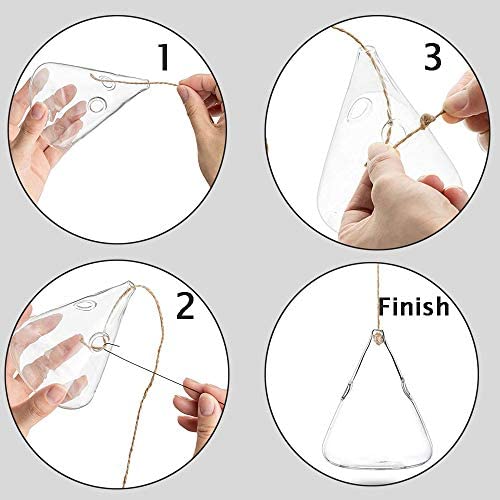 1

3

2

Finish