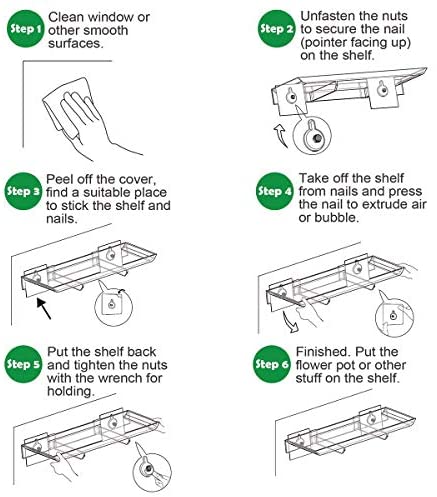 Step 1 Clean window or other smooth surfaces.

Step 2 Unfasten the nuts to secure the nail (pointer facing up) on the shelf.

Step 3 Peel off the cover, find a suitable place to stick the shelf and nails.

Step 4 Take off the shelf from nails and press the nail to extrude air or bubble.

Step 5 Put the shelf back and tighten the nuts with the wrench for holding.

Step 6 Finished. Put the flower pot or other stuff on the shelf.